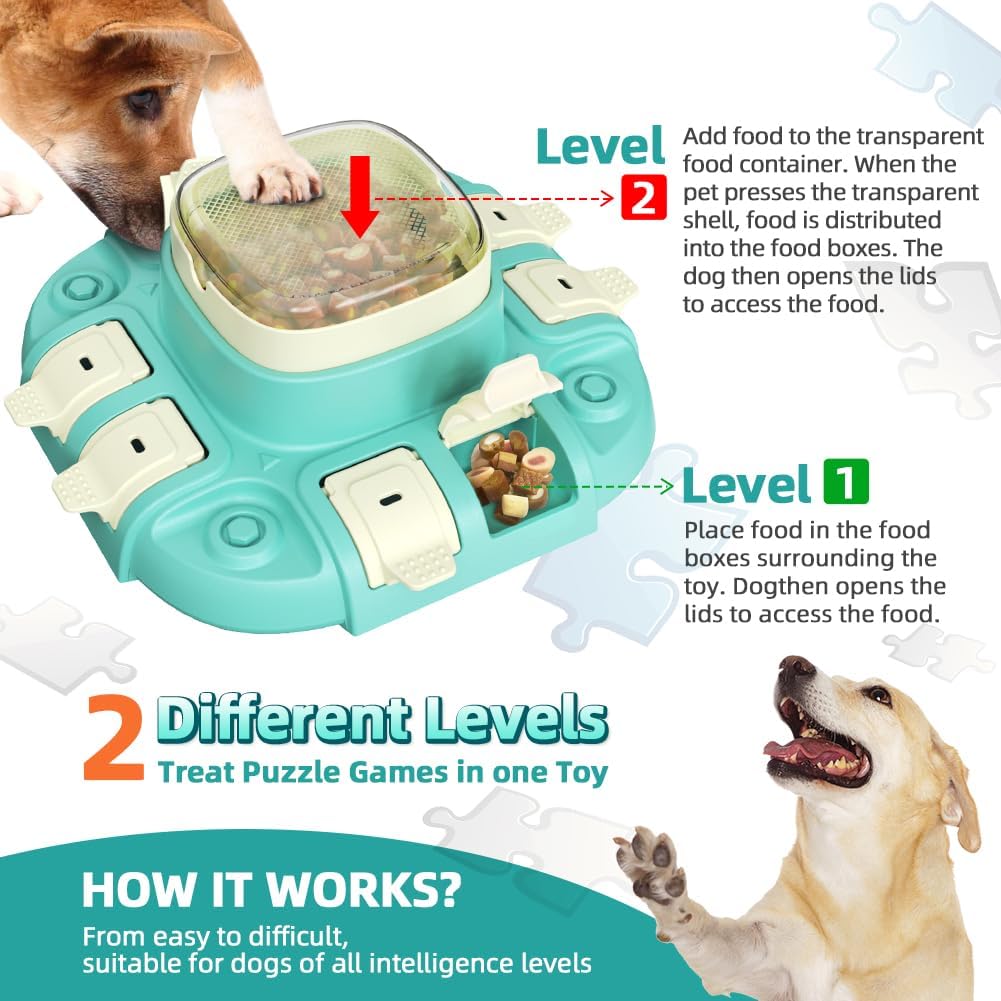 Level 2
Add food to the transparent food container. When the pet presses the transparent shell, food is distributed into the food boxes. The dog then opens the lids to access the food.

Level 1
Place food in the food boxes surrounding the toy. Dogthen opens the lids to access the food.

2 Different Levels
Treat Puzzle Games in one Toy

HOW IT WORKS?
From easy to difficult, suitable for dogs of all intelligence levels